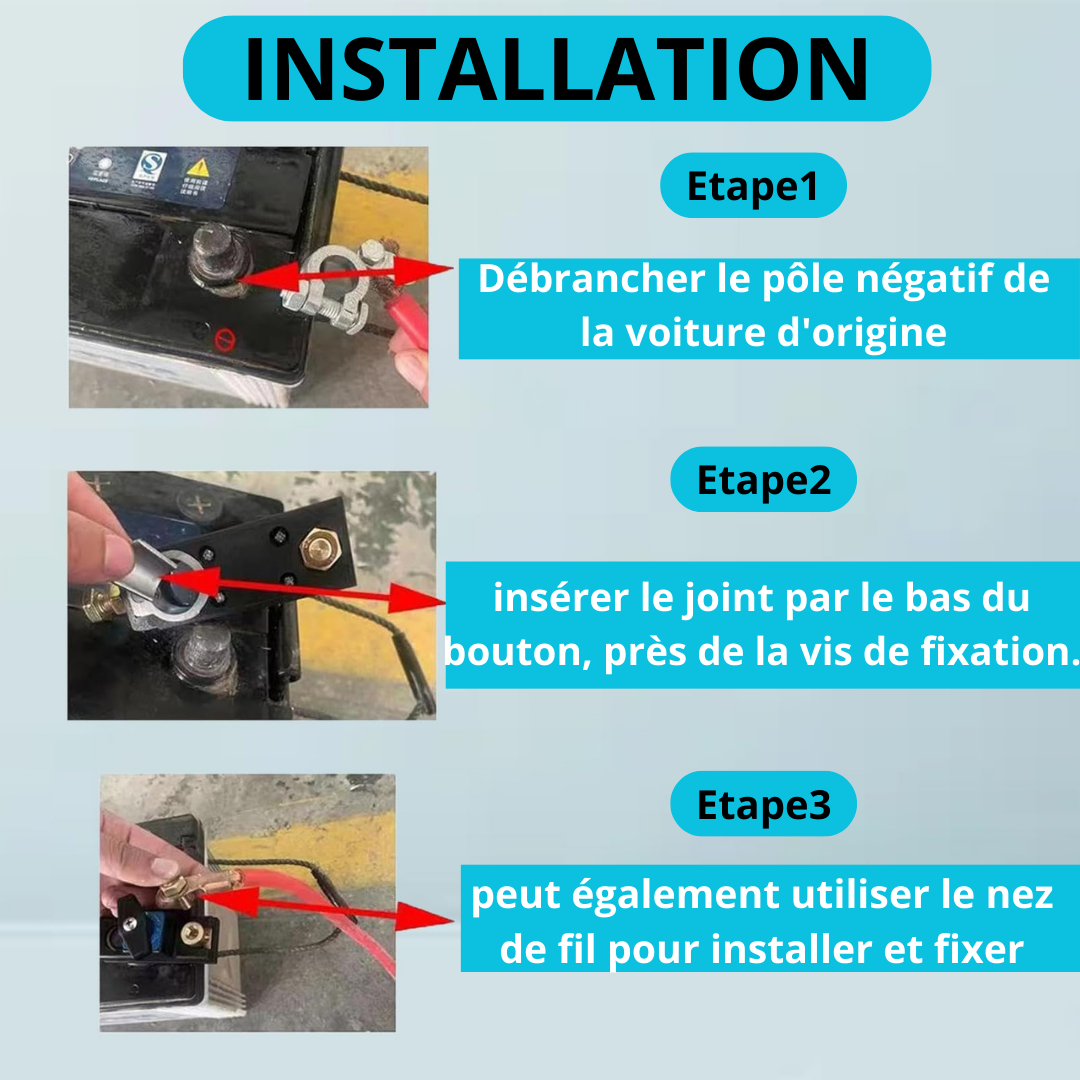 INSTALLATION

Etape1

Débrancher le pôle négatif de la voiture d'origine

Etape2

insérer le joint par le bas du bouton, près de la vis de fixation.

Etape3

peut également utiliser le nez de fil pour installer et fixer